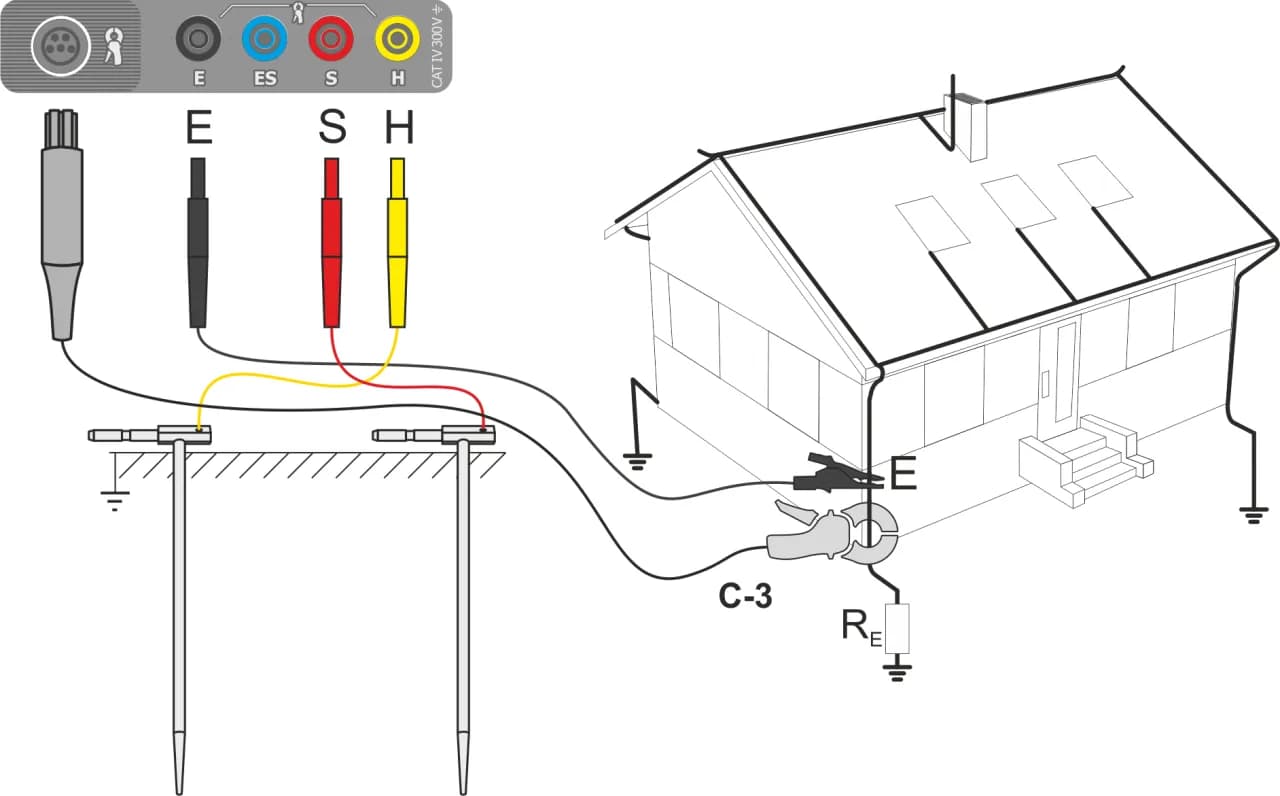 E ES S H
CAT IV 300V

E S H

E

C-3

$R_E$